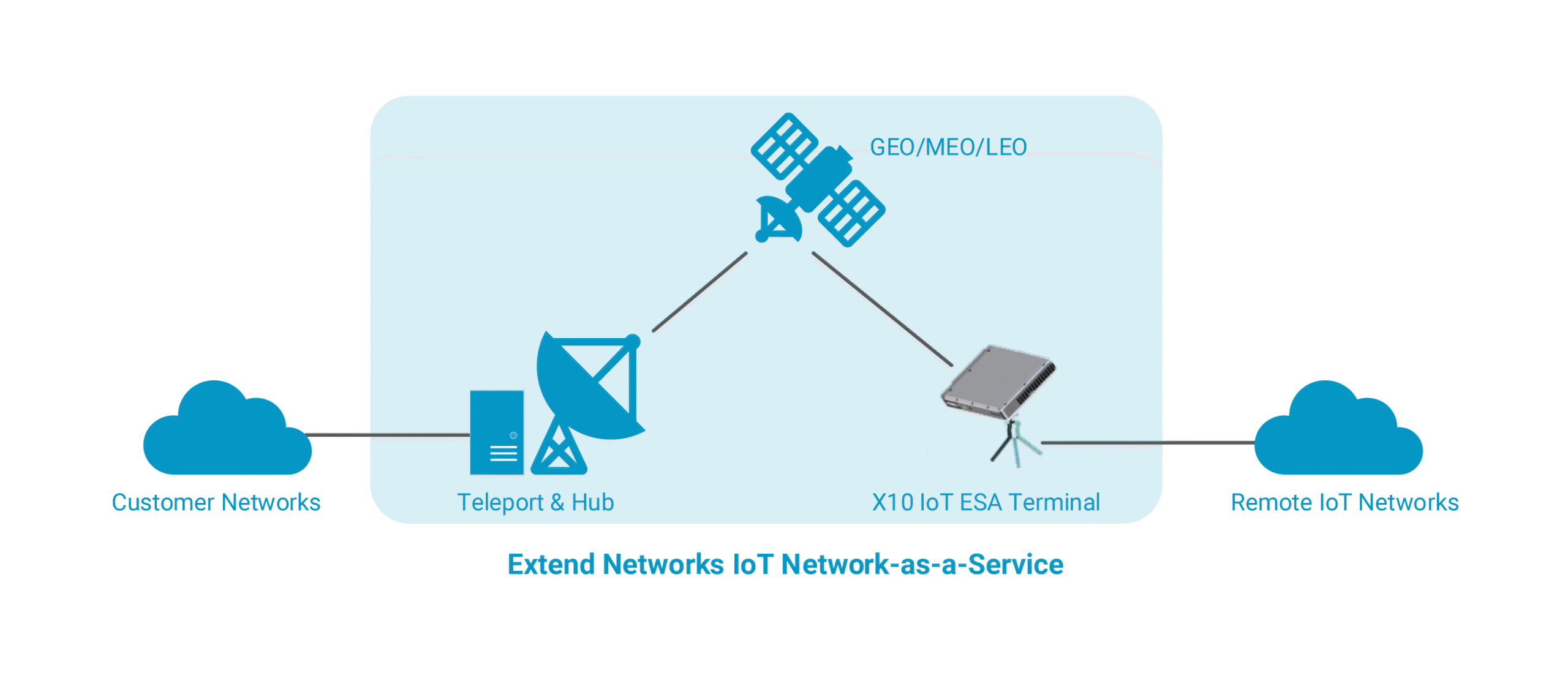 GEO/MEO/LEO

Customer Networks

Teleport & Hub

X10 IoT ESA Terminal

Remote IoT Networks

Extend Networks IoT Network-as-a-Service